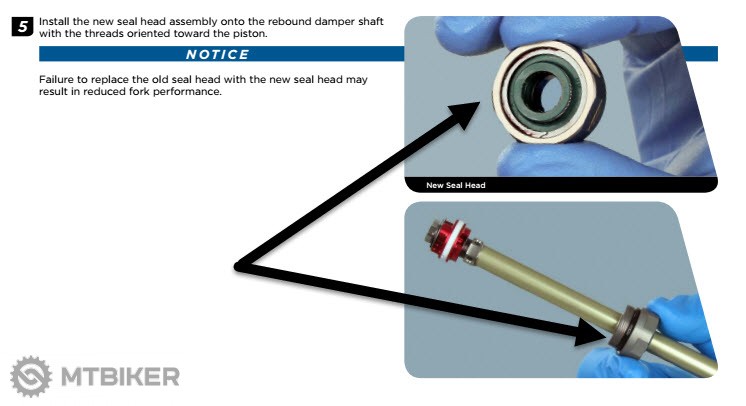 5 Install the new seal head assembly onto the rebound damper shaft with the threads oriented toward the piston.

NOTICE

Failure to replace the old seal head with the new seal head may result in reduced fork performance.

New Seal Head

MTBIKER