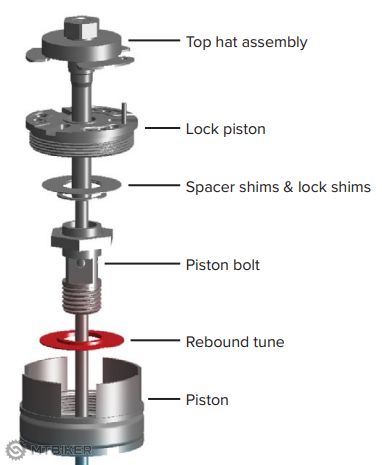 Top hat assembly

Lock piston

Spacer shims & lock shims

Piston bolt

Rebound tune

Piston

MTBIKER