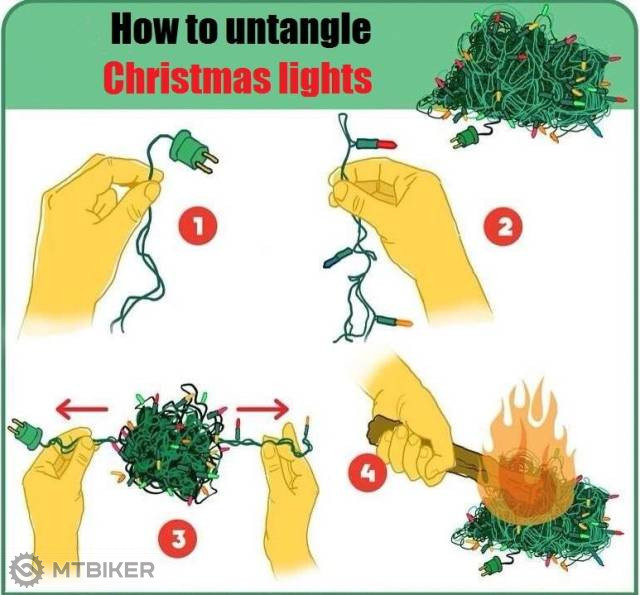 How to untangle
Christmas lights

1

2

3

4

MTBIKER