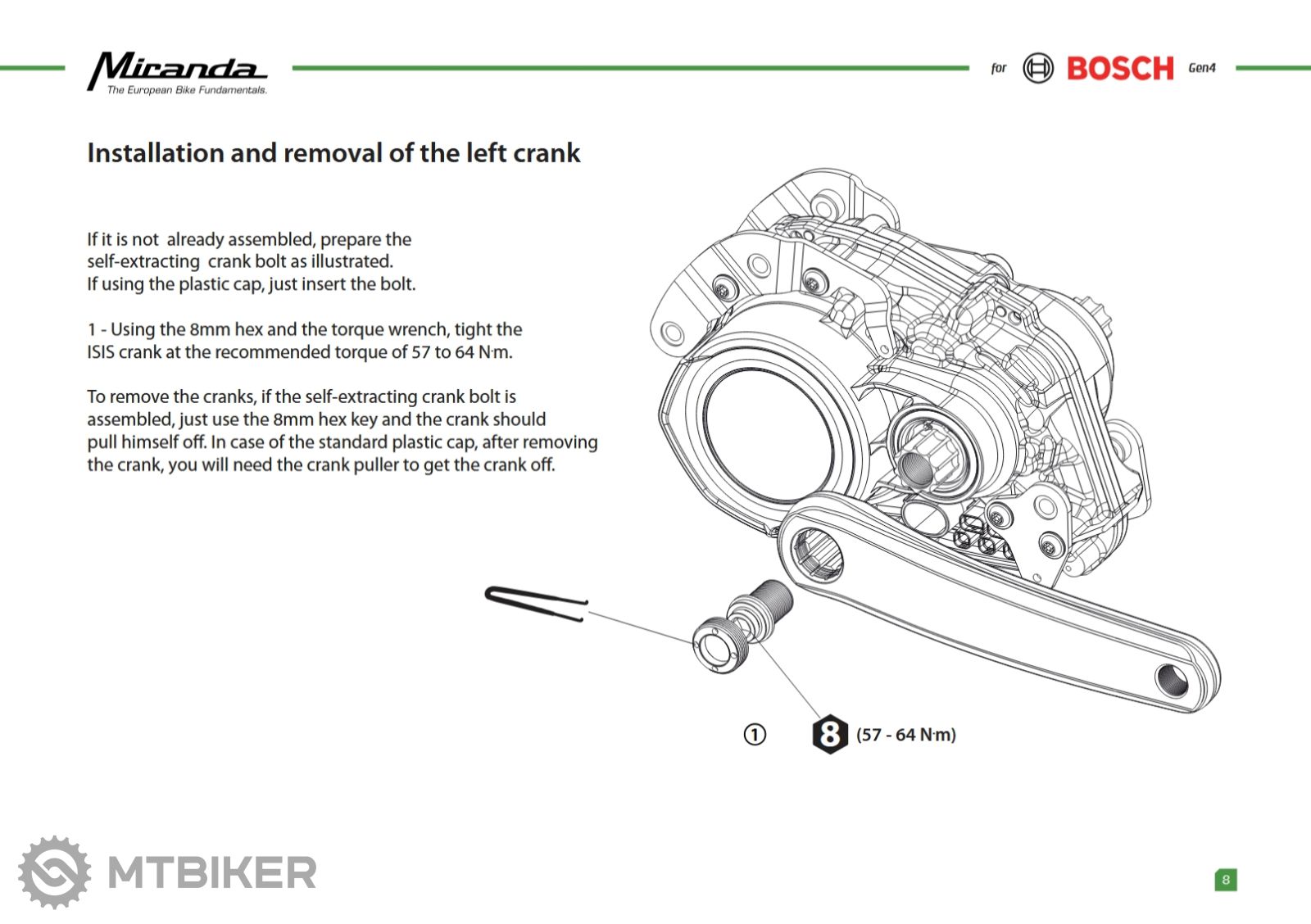 Miranda
The European Bike Fundamentals.

for BOSCH Gen4

Installation and removal of the left crank

If it is not already assembled, prepare the self-extracting crank bolt as illustrated.
If using the plastic cap, just insert the bolt.

1 - Using the 8mm hex and the torque wrench, tight the ISIS crank at the recommended torque of 57 to 64 N·m.

To remove the cranks, if the self-extracting crank bolt is assembled, just use the 8mm hex key and the crank should pull himself off. In case of the standard plastic cap, after removing the crank, you will need the crank puller to get the crank off.

① 8 (57 - 64 N·m)

MTBIKER

8