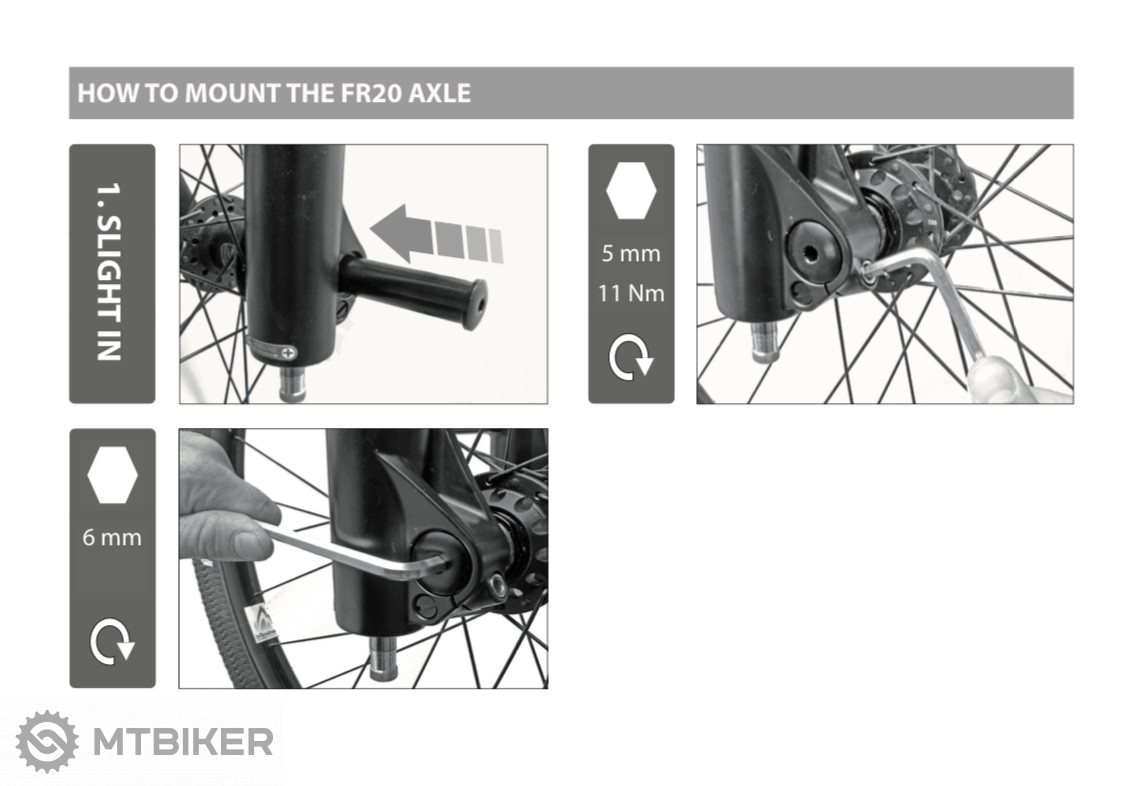 HOW TO MOUNT THE FR20 AXLE

1. SLIGHT IN

5 mm
11 Nm

6 mm

MTBIKER