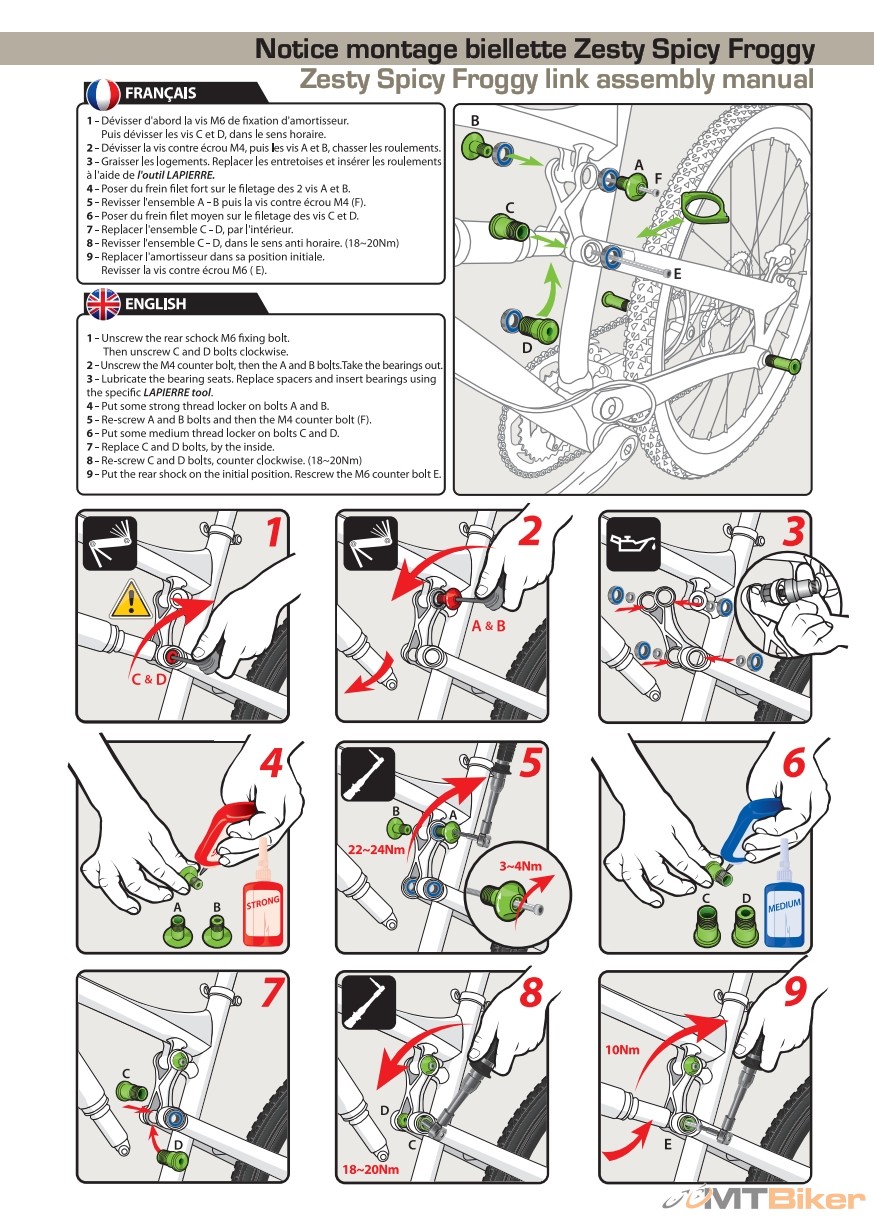 Notice montage biellette Zesty Spicy Froggy
Zesty Spicy Froggy link assembly manual

FRANÇAIS

1 - Dévisser d'abord la vis M6 de fixation d'amortisseur. Puis dévisser les vis C et D, dans le sens horaire.
2 - Dévisser la vis contre écrou M4, puis les vis A et B, chasser les roulements.
3 - Graisser les logements. Replacer les entretoises et insérer les roulements à l'aide de l'outil LAPIERRE.
4 - Poser du frein filet fort sur le filetage des 2 vis A et B.
5 - Revisser l'ensemble A - B puis la vis contre écrou M4 (F).
6 - Poser du frein filet moyen sur le filetage des vis C et D.
7 - Replacer l'ensemble C - D, par l'intérieur.
8 - Revisser l'ensemble C - D, dans le sens anti horaire. (18~20Nm)
9 - Replacer l'amortisseur dans sa position initiale. Revisser la vis contre écrou M6 ( E).

ENGLISH

1 - Unscrew the rear schock M6 fixing bolt. Then unscrew C and D bolts clockwise.
2 - Unscrew the M4 counter bolt, then the A and B bolts.Take the bearings out.
3 - Lubricate the bearing seats. Replace spacers and insert bearings using the specific LAPIERRE tool.
4 - Put some strong thread locker on bolts A and B.
5 - Re-screw A and B bolts and then the M4 counter bolt (F).
6 - Put some medium thread locker on bolts C and D.
7 - Replace C and D bolts, by the inside.
8 - Re-screw C and D bolts, counter clockwise. (18~20Nm)
9 - Put the rear shock on the initial position. Rescrew the M6 counter bolt E.

B
A
F
C
E
D

1
C & D

2
A & B

3

4
A B
STRONG

5
B A
22~24Nm
3~4Nm

6
C D
MEDIUM

7
C
D

8
D
C
18~20Nm

9
10Nm
E

MTBiker