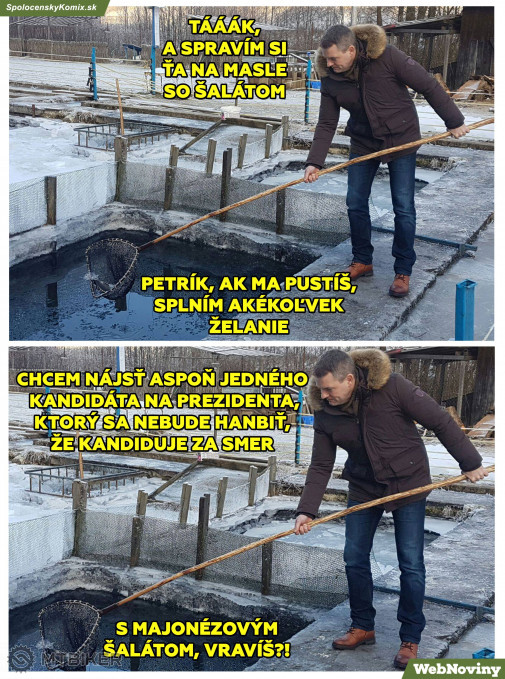 SpolocenskyKomix.sk

TÁÁÁK, A SPRAVÍM SI ŤA NA MASLE SO ŠALÁTOM

PETRÍK, AK MA PUSTÍŠ, SPLNÍM AKÉKOĽVEK ŽELANIE

CHCEM NÁJSŤ ASPOŇ JEDNÉHO KANDIDÁTA NA PREZIDENTA, KTORÝ SA NEBUDE HANBIŤ, ŽE KANDIDUJE ZA SMER

S MAJONÉZOVÝM ŠALÁTOM, VRAVÍŠ?!

MTBIKER

WebNoviny