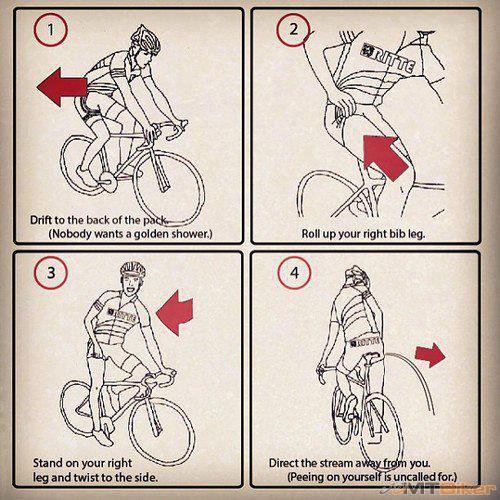 1

Drift to the back of the pack. (Nobody wants a golden shower.)

2

RITTE

Roll up your right bib leg.

3

RITTE

Stand on your right leg and twist to the side.

4

RITTE

Direct the stream away from you. (Peeing on yourself is uncalled for.)

MTBiker