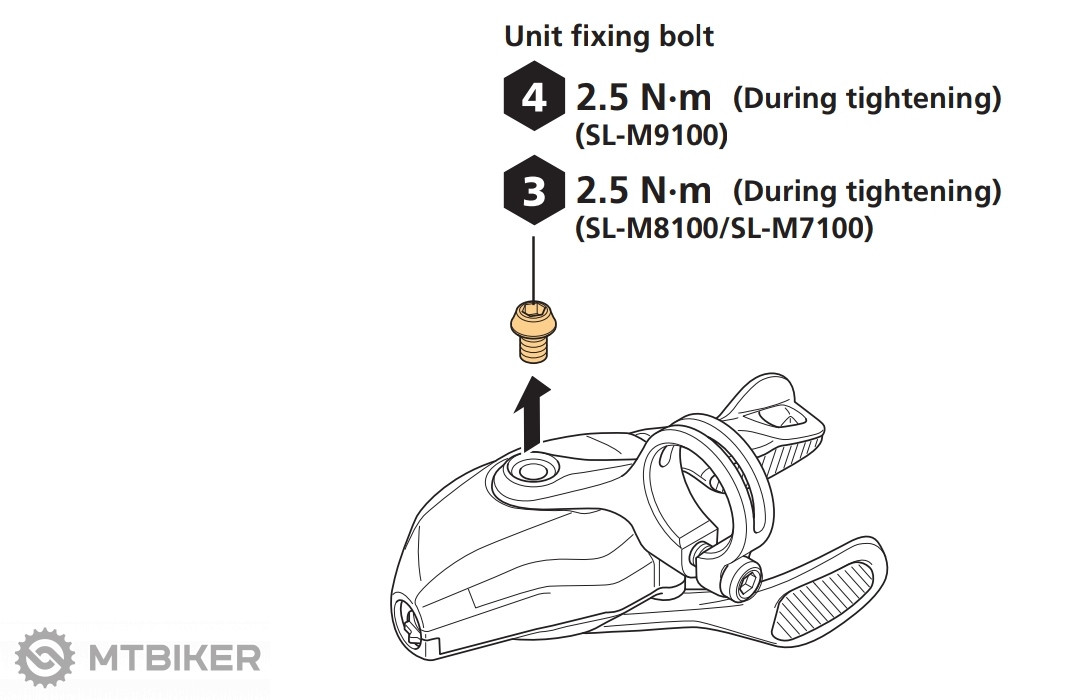 Unit fixing bolt

4 2.5 N·m (During tightening)
(SL-M9100)

3 2.5 N·m (During tightening)
(SL-M8100/SL-M7100)

MTBIKER