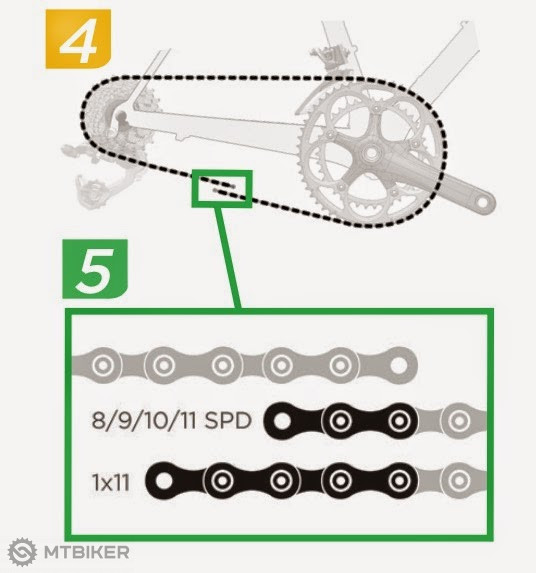 4

5

8/9/10/11 SPD

1x11

MTBIKER