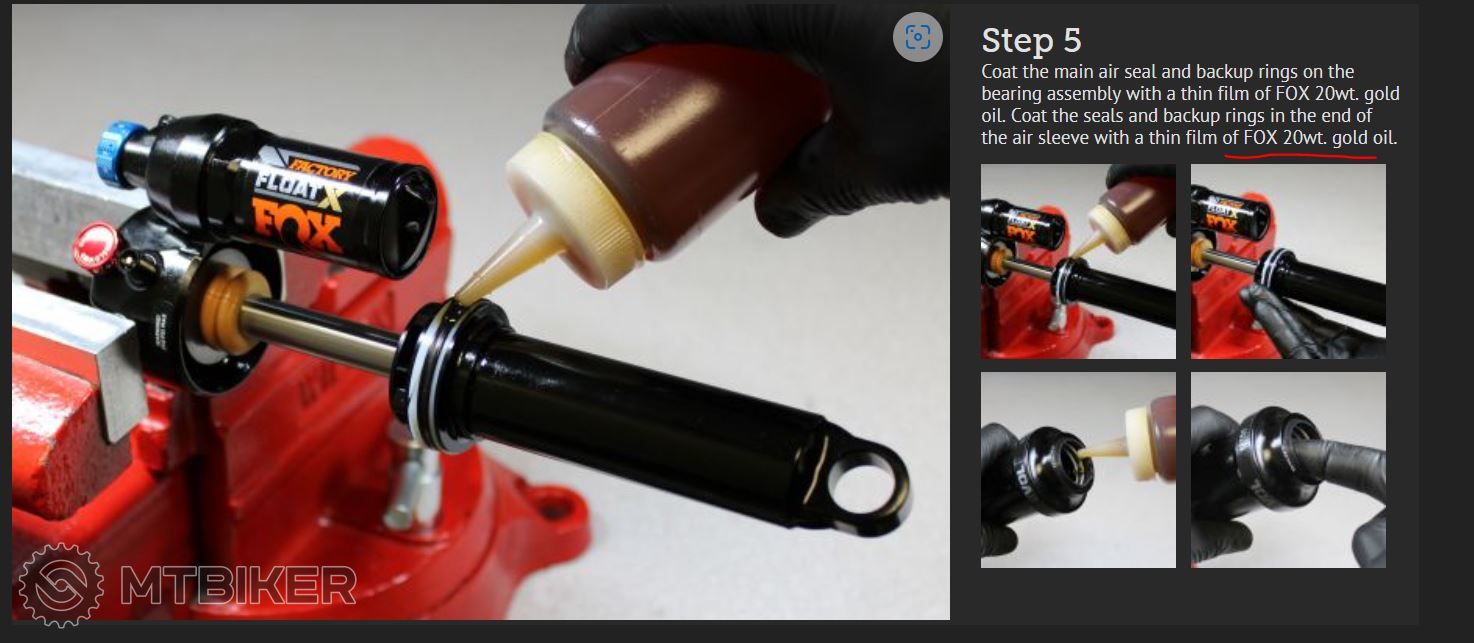 FACTORY
FLOAT X
FOX

MTBIKER

Step 5

Coat the main air seal and backup rings on the bearing assembly with a thin film of FOX 20wt. gold oil. Coat the seals and backup rings in the end of the air sleeve with a thin film of FOX 20wt. gold oil.