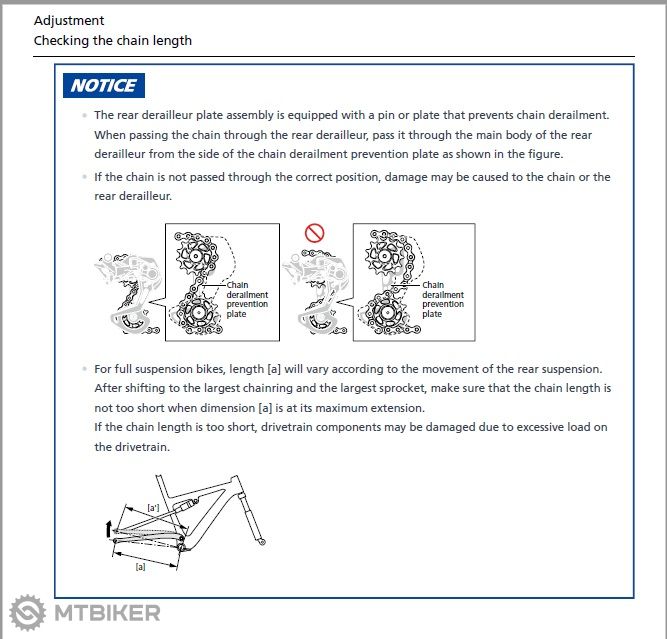 Adjustment
Checking the chain length

NOTICE

• The rear derailleur plate assembly is equipped with a pin or plate that prevents chain derailment. When passing the chain through the rear derailleur, pass it through the main body of the rear derailleur from the side of the chain derailment prevention plate as shown in the figure.

• If the chain is not passed through the correct position, damage may be caused to the chain or the rear derailleur.

Chain derailment prevention plate

Chain derailment prevention plate

• For full suspension bikes, length [a] will vary according to the movement of the rear suspension. After shifting to the largest chainring and the largest sprocket, make sure that the chain length is not too short when dimension [a] is at its maximum extension.
If the chain length is too short, drivetrain components may be damaged due to excessive load on the drivetrain.

[a']

[a]

MTBIKER