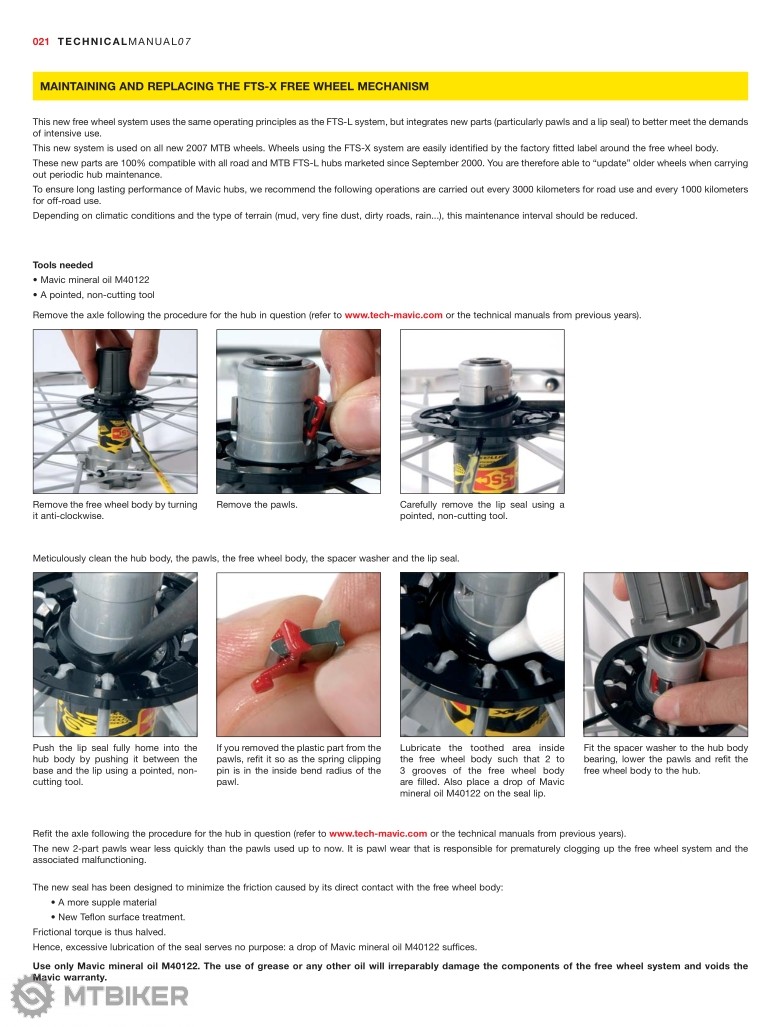 021 TECHNICALMANUAL07

MAINTAINING AND REPLACING THE FTS-X FREE WHEEL MECHANISM

This new free wheel system uses the same operating principles as the FTS-L system, but integrates new parts (particularly pawls and a lip seal) to better meet the demands of intensive use.

This new system is used on all new 2007 MTB wheels. Wheels using the FTS-X system are easily identified by the factory fitted label around the free wheel body.

These new parts are 100% compatible with all road and MTB FTS-L hubs marketed since September 2000. You are therefore able to "update" older wheels when carrying out periodic hub maintenance.

To ensure long lasting performance of Mavic hubs, we recommend the following operations are carried out every 3000 kilometers for road use and every 1000 kilometers for off-road use.

Depending on climatic conditions and the type of terrain (mud, very fine dust, dirty roads, rain...), this maintenance interval should be reduced.

Tools needed
• Mavic mineral oil M40122
• A pointed, non-cutting tool

Remove the axle following the procedure for the hub in question (refer to www.tech-mavic.com or the technical manuals from previous years).

Remove the free wheel body by turning it anti-clockwise.

Remove the pawls.

Carefully remove the lip seal using a pointed, non-cutting tool.

Meticulously clean the hub body, the pawls, the free wheel body, the spacer washer and the lip seal.

Push the lip seal fully home into the hub body by pushing it between the base and the lip using a pointed, non-cutting tool.

If you removed the plastic part from the pawls, refit it so as the spring clipping pin is in the inside bend radius of the pawl.

Lubricate the toothed area inside the free wheel body such that 2 to 3 grooves of the free wheel body are filled. Also place a drop of Mavic mineral oil M40122 on the seal lip.

Fit the spacer washer to the hub body bearing, lower the pawls and refit the free wheel body to the hub.

Refit the axle following the procedure for the hub in question (refer to www.tech-mavic.com or the technical manuals from previous years).

The new 2-part pawls wear less quickly than the pawls used up to now. It is pawl wear that is responsible for prematurely clogging up the free wheel system and the associated malfunctioning.

The new seal has been designed to minimize the friction caused by its direct contact with the free wheel body:
• A more supple material
• New Teflon surface treatment.
Frictional torque is thus halved.
Hence, excessive lubrication of the seal serves no purpose: a drop of Mavic mineral oil M40122 suffices.

Use only Mavic mineral oil M40122. The use of grease or any other oil will irreparably damage the components of the free wheel system and voids the Mavic warranty.

MTBIKER