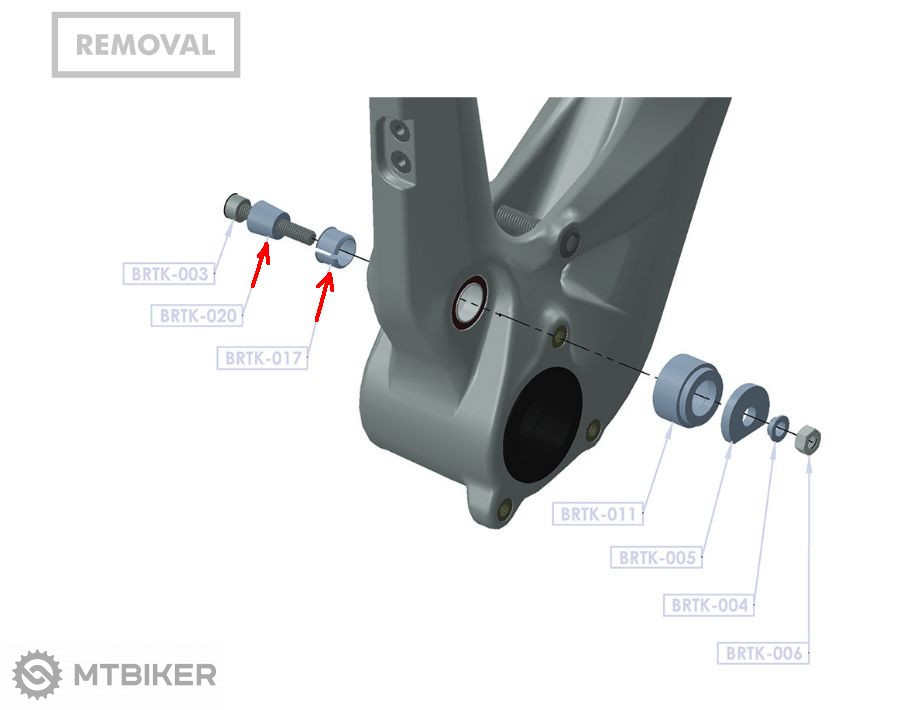 REMOVAL

BRTK-003

BRTK-020

BRTK-017

BRTK-011

BRTK-005

BRTK-004

BRTK-006

MTBIKER