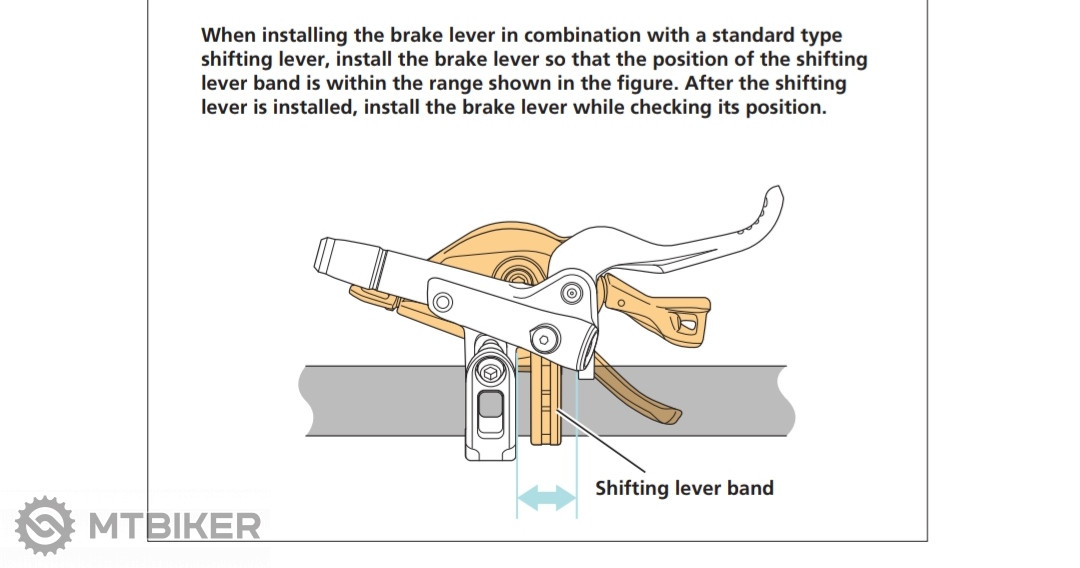 When installing the brake lever in combination with a standard type shifting lever, install the brake lever so that the position of the shifting lever band is within the range shown in the figure. After the shifting lever is installed, install the brake lever while checking its position.

Shifting lever band

MTBIKER