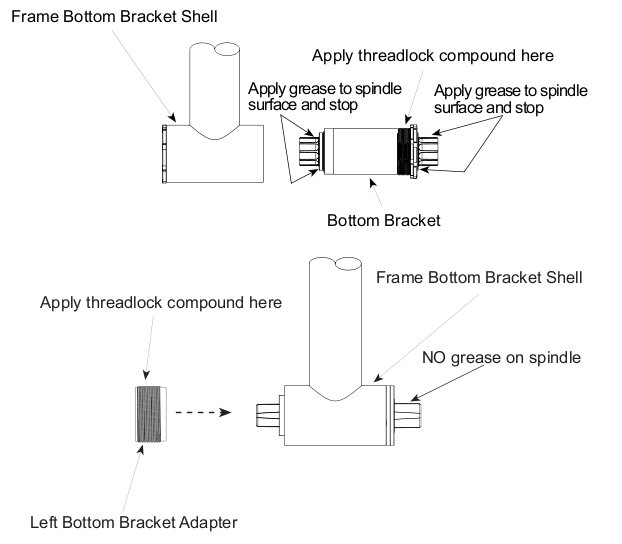 Frame Bottom Bracket Shell

Apply threadlock compound here

Apply grease to spindle surface and stop

Apply grease to spindle surface and stop

Bottom Bracket

Frame Bottom Bracket Shell

Apply threadlock compound here

NO grease on spindle

Left Bottom Bracket Adapter