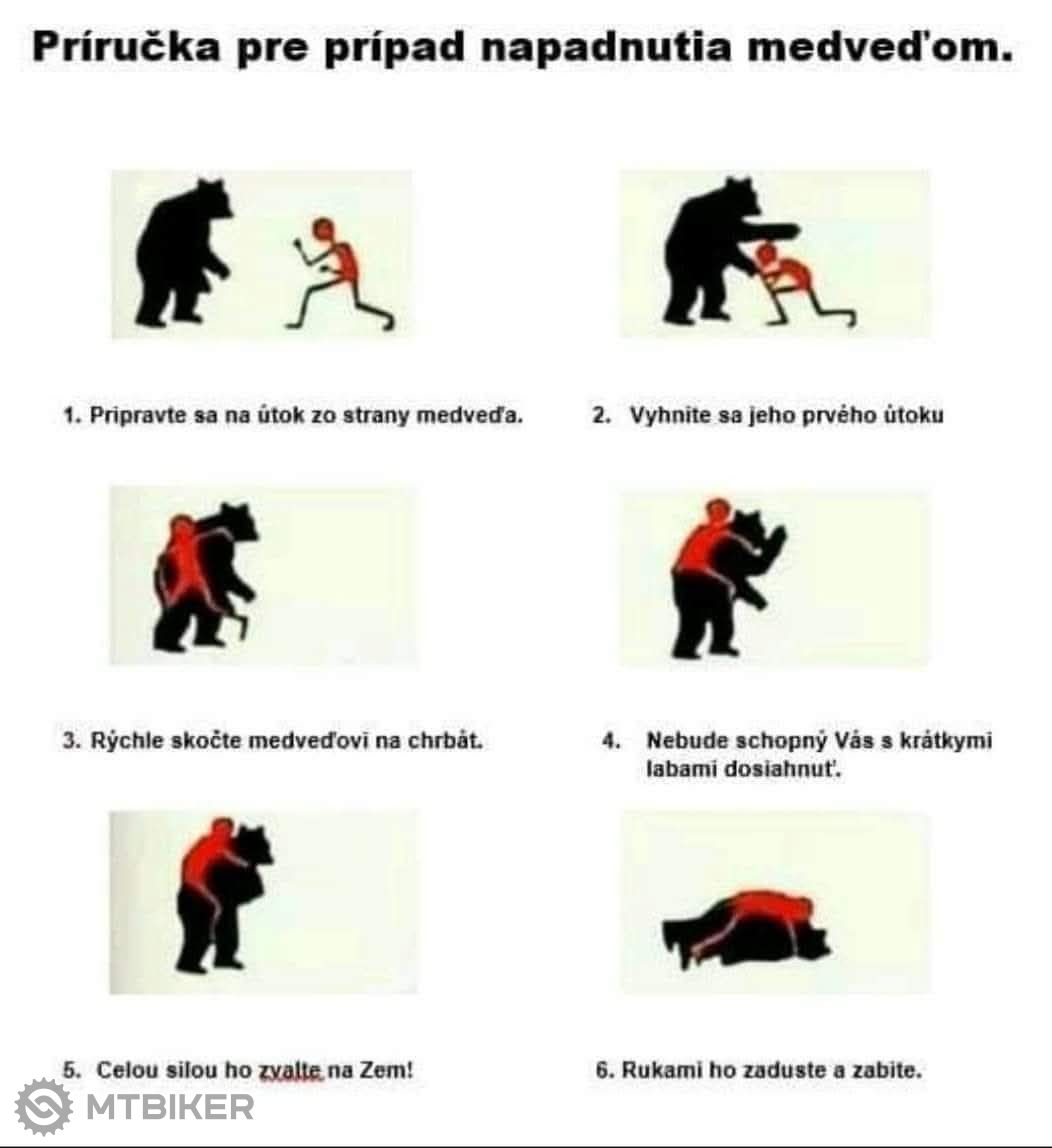 Príručka pre prípad napadnutia medveďom.

1. Pripravte sa na útok zo strany medveďa.

2. Vyhnite sa jeho prvého útoku

3. Rýchle skočte medveďovi na chrbát.

4. Nebude schopný Vás s krátkymi labami dosiahnuť.

5. Celou silou ho zvalte na Zem!

6. Rukami ho zaduste a zabite.

MTBIKER