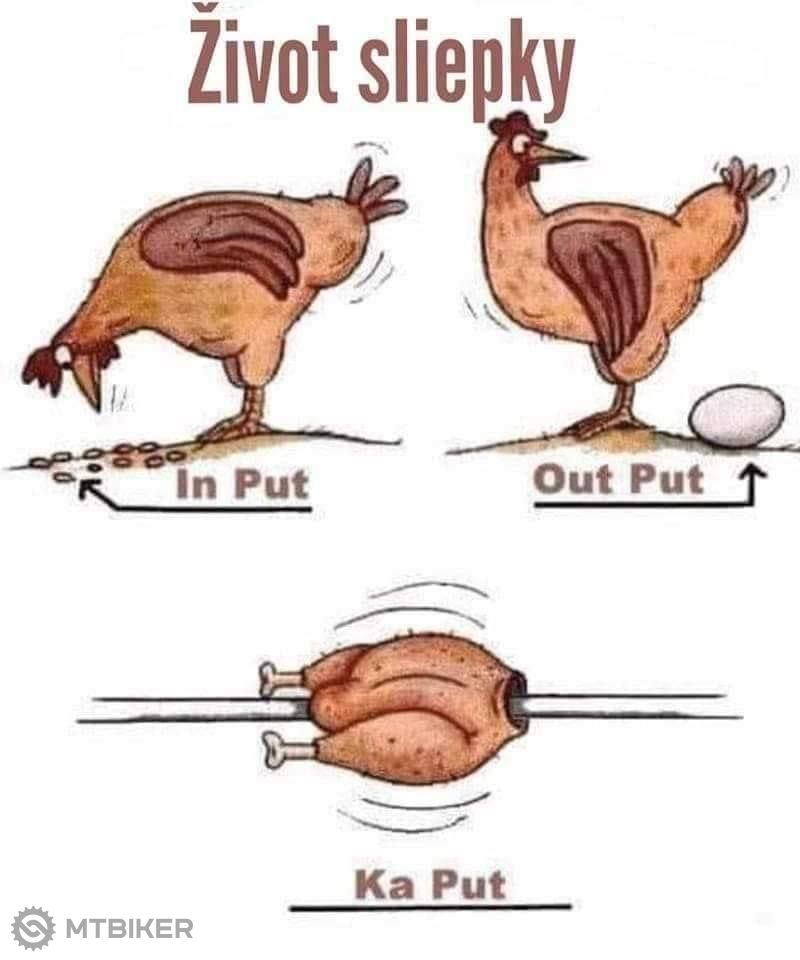 Život sliepky

In Put

Out Put

Ka Put

MTBIKER