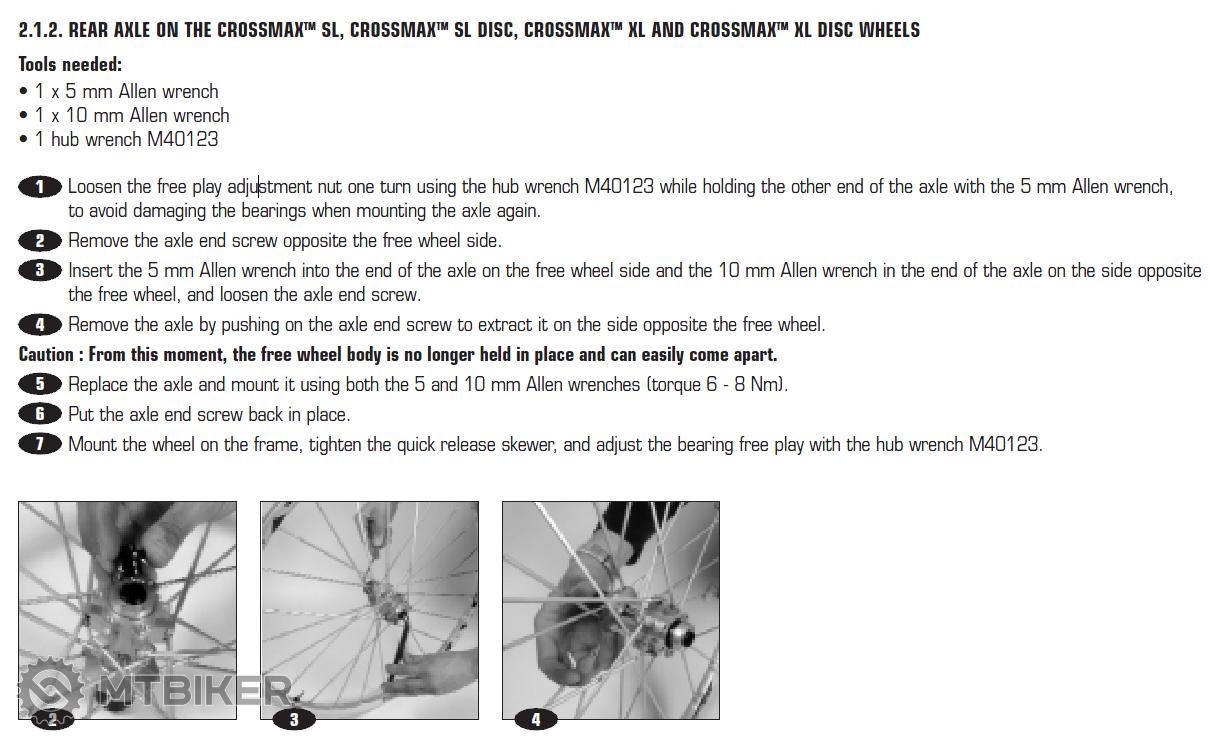 2.1.2. REAR AXLE ON THE CROSSMAX™ SL, CROSSMAX™ SL DISC, CROSSMAX™ XL AND CROSSMAX™ XL DISC WHEELS

Tools needed:
• 1 x 5 mm Allen wrench
• 1 x 10 mm Allen wrench
• 1 hub wrench M40123

1 Loosen the free play adjustment nut one turn using the hub wrench M40123 while holding the other end of the axle with the 5 mm Allen wrench, to avoid damaging the bearings when mounting the axle again.
2 Remove the axle end screw opposite the free wheel side.
3 Insert the 5 mm Allen wrench into the end of the axle on the free wheel side and the 10 mm Allen wrench in the end of the axle on the side opposite the free wheel, and loosen the axle end screw.
4 Remove the axle by pushing on the axle end screw to extract it on the side opposite the free wheel.
Caution : From this moment, the free wheel body is no longer held in place and can easily come apart.
5 Replace the axle and mount it using both the 5 and 10 mm Allen wrenches (torque 6 - 8 Nm).
6 Put the axle end screw back in place.
7 Mount the wheel on the frame, tighten the quick release skewer, and adjust the bearing free play with the hub wrench M40123.

MTBIKER
2
3
4