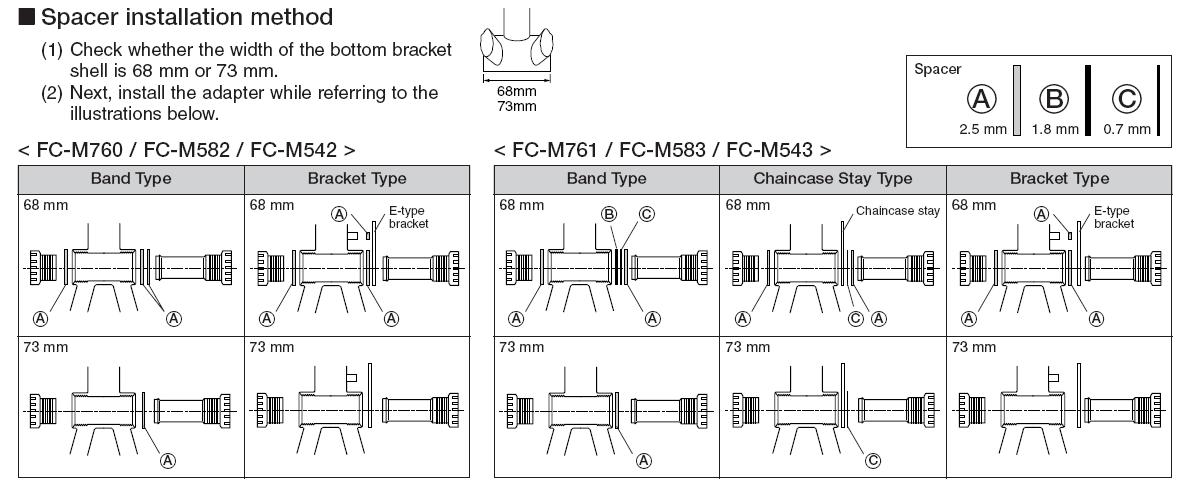 ■ Spacer installation method

(1) Check whether the width of the bottom bracket shell is 68 mm or 73 mm.
(2) Next, install the adapter while referring to the illustrations below.

68mm
73mm

Spacer
Ⓐ 2.5 mm
Ⓑ 1.8 mm
Ⓒ 0.7 mm

< FC-M760 / FC-M582 / FC-M542 >

| Band Type | Bracket Type |
|---|---|
| 68 mm Ⓐ Ⓐ | 68 mm Ⓐ E-type bracket Ⓐ Ⓐ |
| 73 mm Ⓐ | 73 mm |

< FC-M761 / FC-M583 / FC-M543 >

| Band Type | Chaincase Stay Type | Bracket Type |
|---|---|---|
| 68 mm Ⓑ Ⓒ Ⓐ Ⓐ | 68 mm Chaincase stay Ⓐ Ⓒ Ⓐ | 68 mm Ⓐ E-type bracket Ⓐ Ⓐ |
| 73 mm Ⓐ | 73 mm Ⓒ | 73 mm |