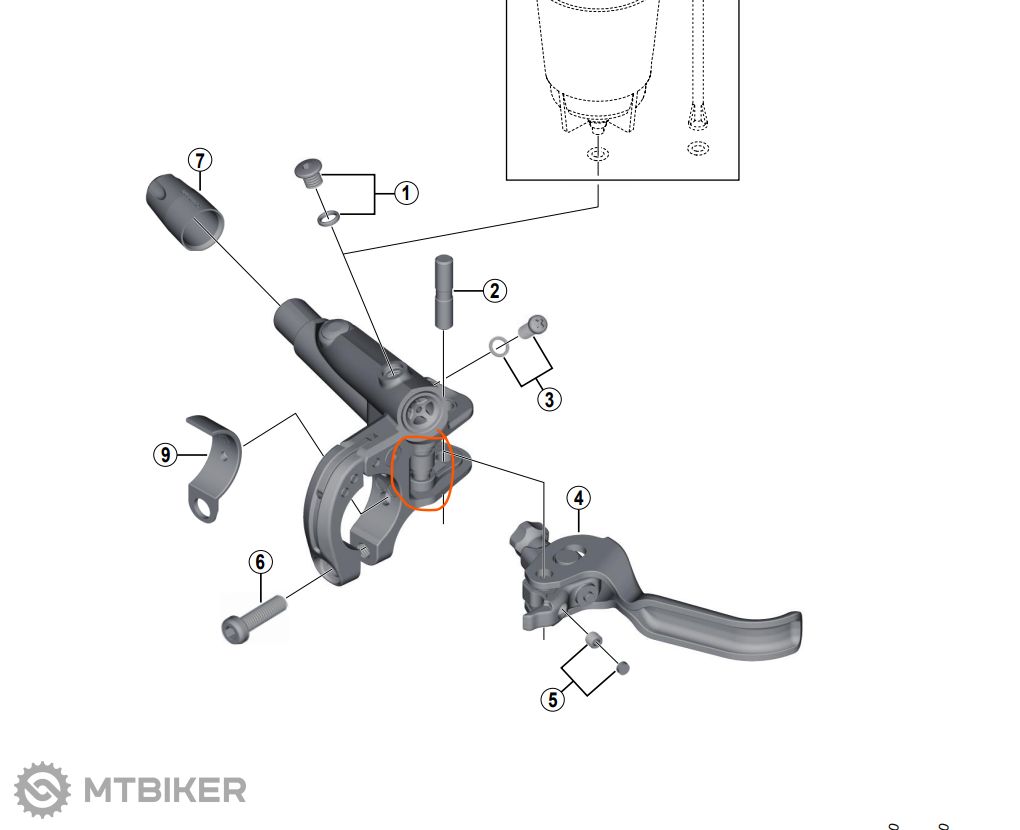 7
1
2
3
9
4
6
5
MTBIKER