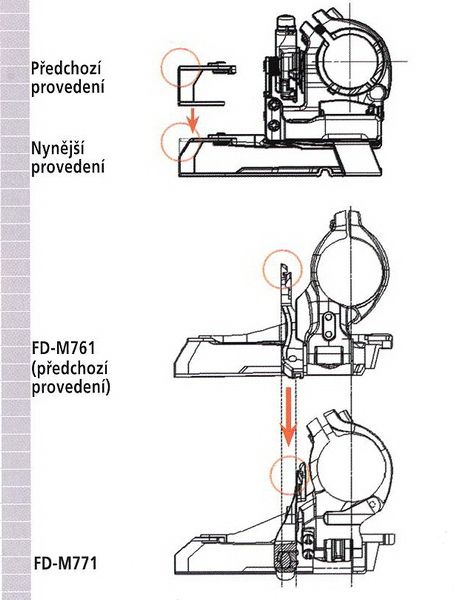 Předchozí provedení

Nynější provedení

FD-M761 (předchozí provedení)

FD-M771