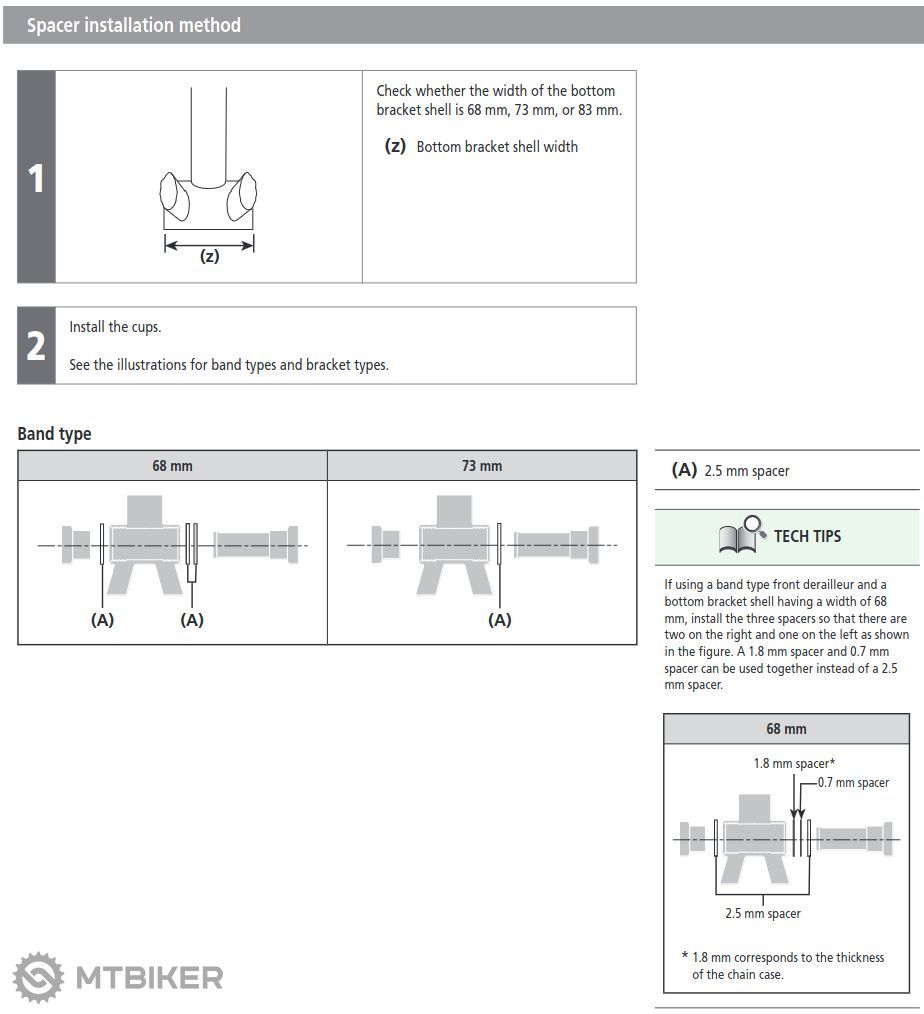 Spacer installation method

1

(z)

Check whether the width of the bottom bracket shell is 68 mm, 73 mm, or 83 mm.

(z) Bottom bracket shell width

2

Install the cups.

See the illustrations for band types and bracket types.

Band type

| 68 mm | 73 mm |
|---|---|
| (A) (A) | (A) |

(A) 2.5 mm spacer

TECH TIPS

If using a band type front derailleur and a bottom bracket shell having a width of 68 mm, install the three spacers so that there are two on the right and one on the left as shown in the figure. A 1.8 mm spacer and 0.7 mm spacer can be used together instead of a 2.5 mm spacer.

68 mm

1.8 mm spacer*

0.7 mm spacer

2.5 mm spacer

* 1.8 mm corresponds to the thickness of the chain case.

MTBIKER