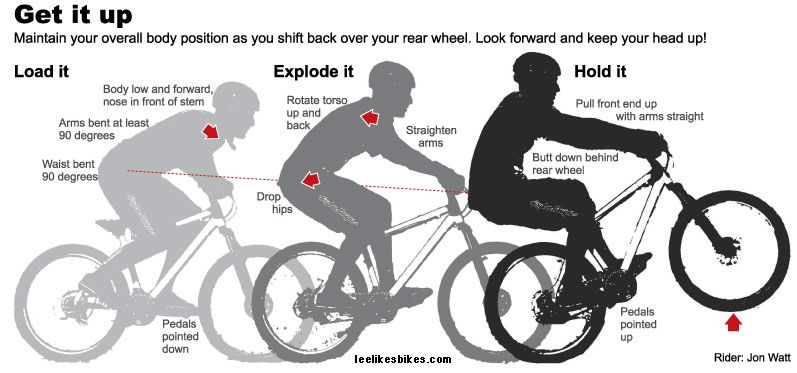 Get it up
Maintain your overall body position as you shift back over your rear wheel. Look forward and keep your head up!

Load it

Body low and forward, nose in front of stem

Arms bent at least 90 degrees

Waist bent 90 degrees

Pedals pointed down

Explode it

Rotate torso up and back

Straighten arms

Drop hips

Hold it

Pull front end up with arms straight

Butt down behind rear wheel

Pedals pointed up

leelikesbikes.com

Rider: Jon Watt