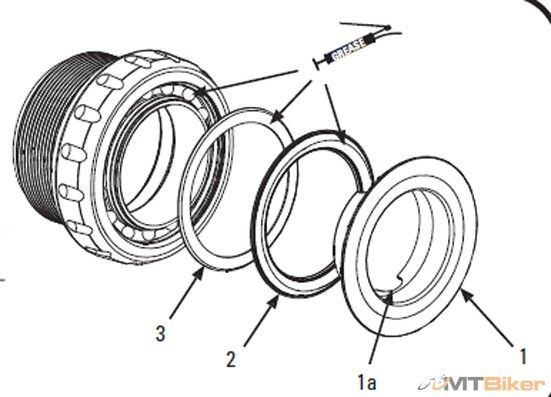 GREASE

3

2

1a

1

MTBiker