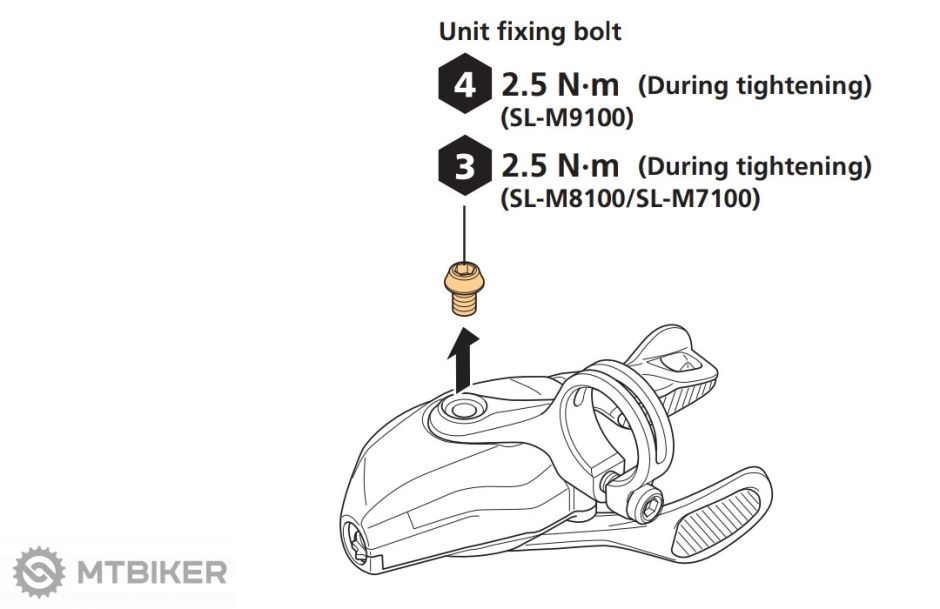 Unit fixing bolt

4 2.5 N·m (During tightening)
(SL-M9100)

3 2.5 N·m (During tightening)
(SL-M8100/SL-M7100)

MTBIKER