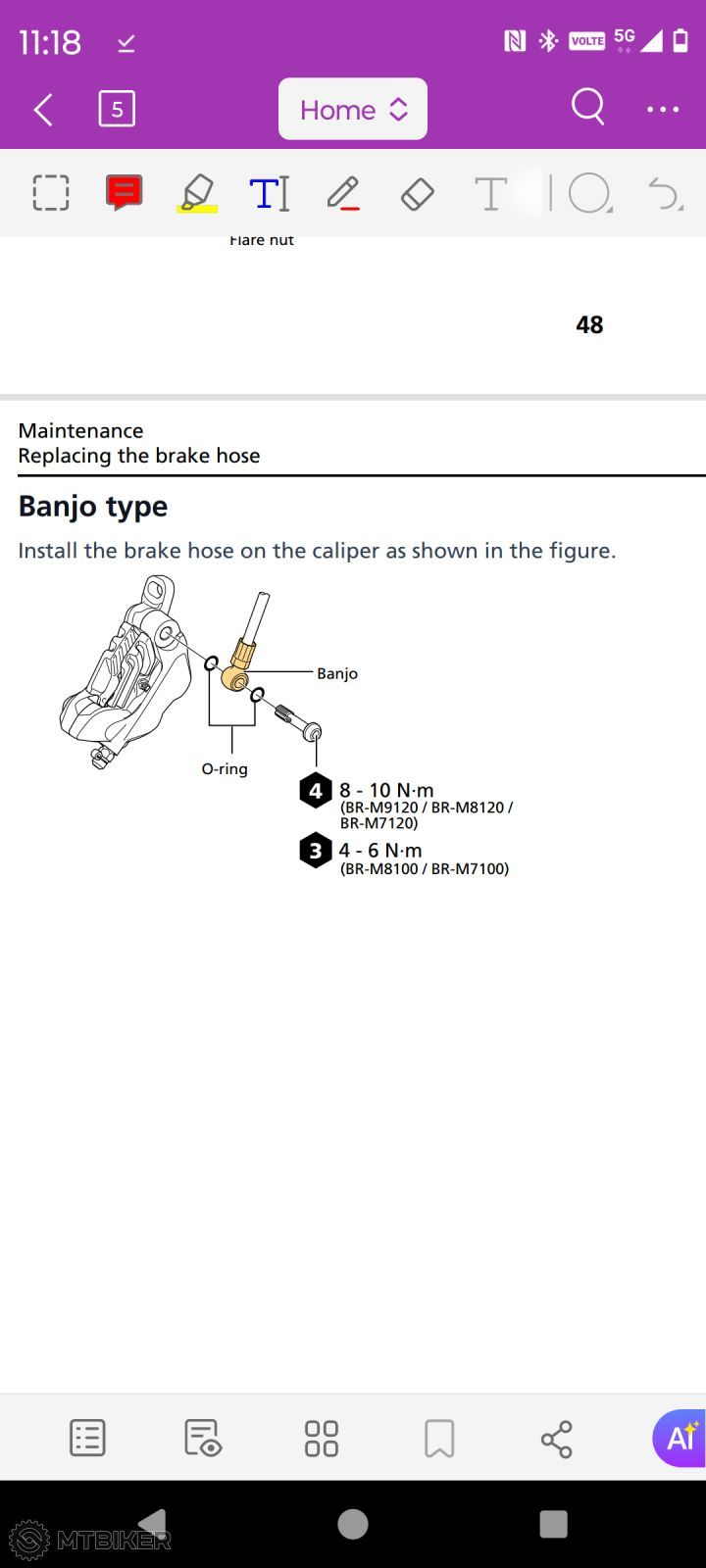 11:18

VOLTE 5G

5

Home

Flare nut

48

Maintenance
Replacing the brake hose

Banjo type

Install the brake hose on the caliper as shown in the figure.

Banjo

O-ring

4 8 - 10 N·m
(BR-M9120 / BR-M8120 / BR-M7120)

3 4 - 6 N·m
(BR-M8100 / BR-M7100)

AI

MTBIKER